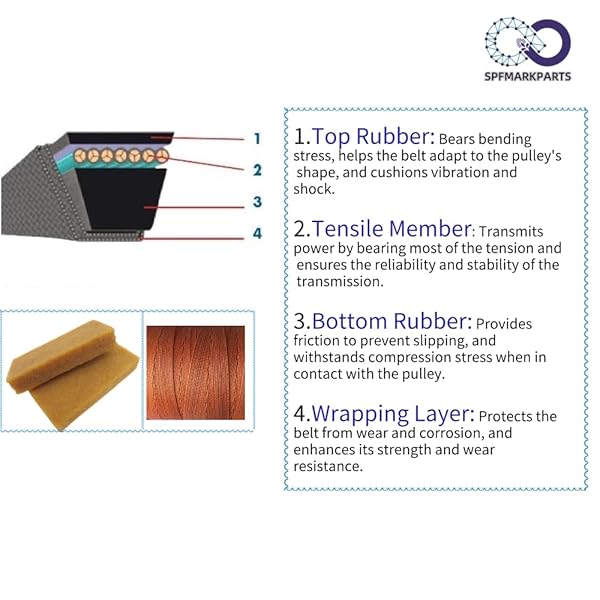 SPFMARKPARTS

1
2
3
4

1.Top Rubber: Bears bending stress, helps the belt adapt to the pulley's shape, and cushions vibration and shock.

2.Tensile Member: Transmits power by bearing most of the tension and ensures the reliability and stability of the transmission.

3.Bottom Rubber: Provides friction to prevent slipping, and withstands compression stress when in contact with the pulley.

4.Wrapping Layer: Protects the belt from wear and corrosion, and enhances its strength and wear resistance.