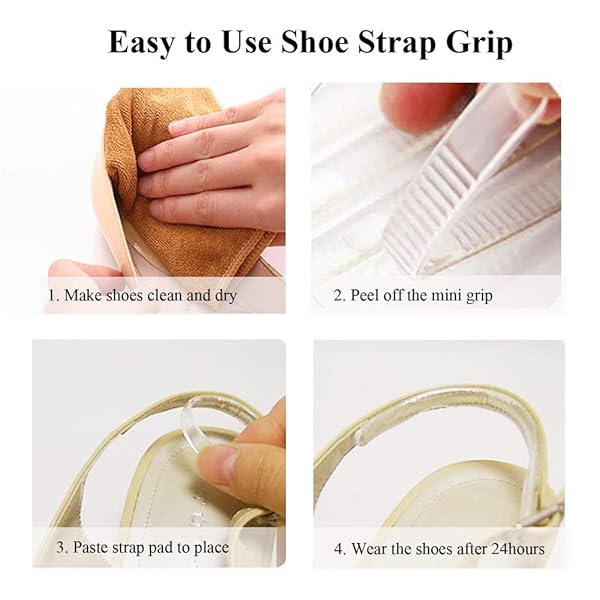 Easy to Use Shoe Strap Grip

1. Make shoes clean and dry

2. Peel off the mini grip

3. Paste strap pad to place

4. Wear the shoes after 24hours