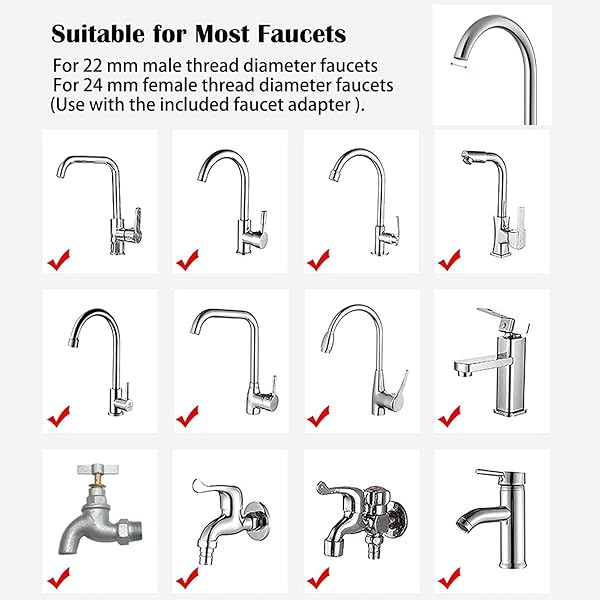 Suitable for Most Faucets

For 22 mm male thread diameter faucets
For 24 mm female thread diameter faucets
(Use with the included faucet adapter ).