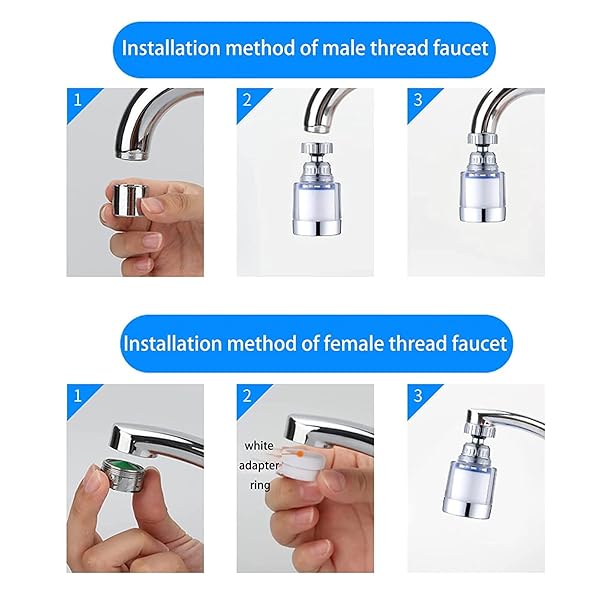 Installation method of male thread faucet

1

2

3

Installation method of female thread faucet

1

2

white adapter ring

3