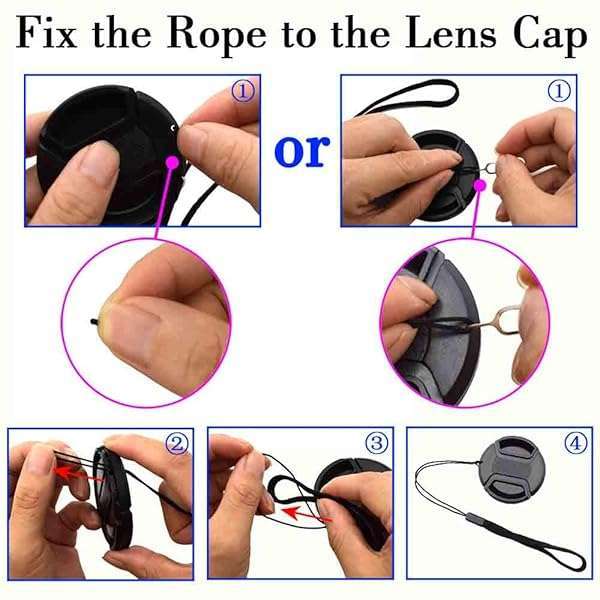 Fix the Rope to the Lens Cap

①

or

①

②

③

④