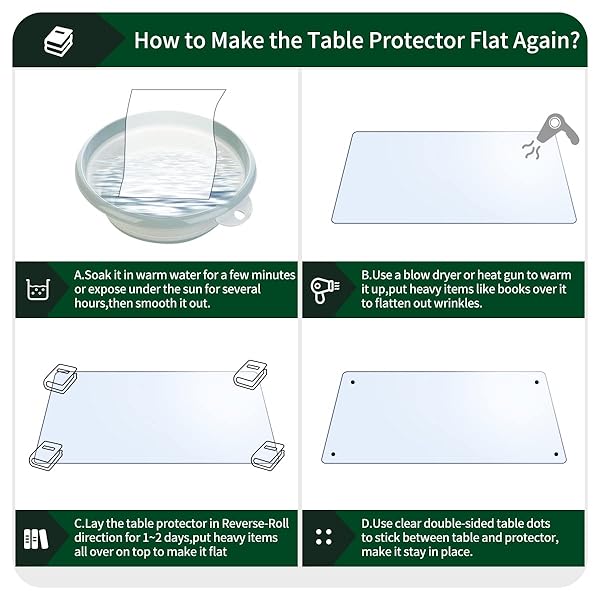 How to Make the Table Protector Flat Again?

A.Soak it in warm water for a few minutes or expose under the sun for several hours,then smooth it out.

B.Use a blow dryer or heat gun to warm it up,put heavy items like books over it to flatten out wrinkles.

C.Lay the table protector in Reverse-Roll direction for 1~2 days,put heavy items all over on top to make it flat

D.Use clear double-sided table dots to stick between table and protector, make it stay in place.