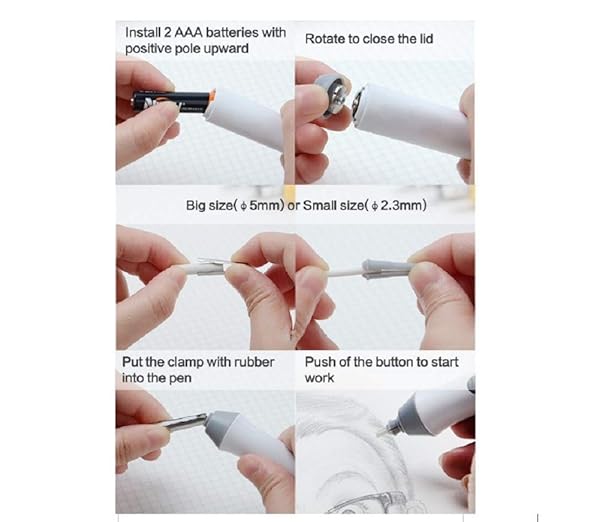 Install 2 AAA batteries with positive pole upward

Rotate to close the lid

Big size( $\phi$ 5mm) or Small size( $\phi$ 2.3mm)

Put the clamp with rubber into the pen

Push of the button to start work