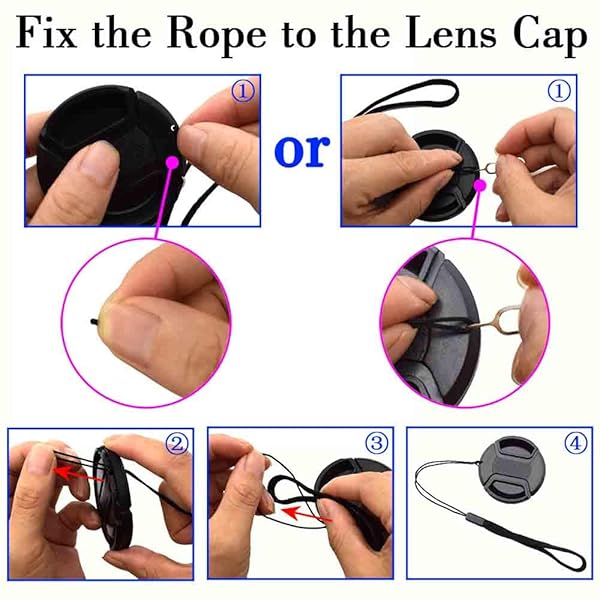 Fix the Rope to the Lens Cap

①

or

①

②

③

④