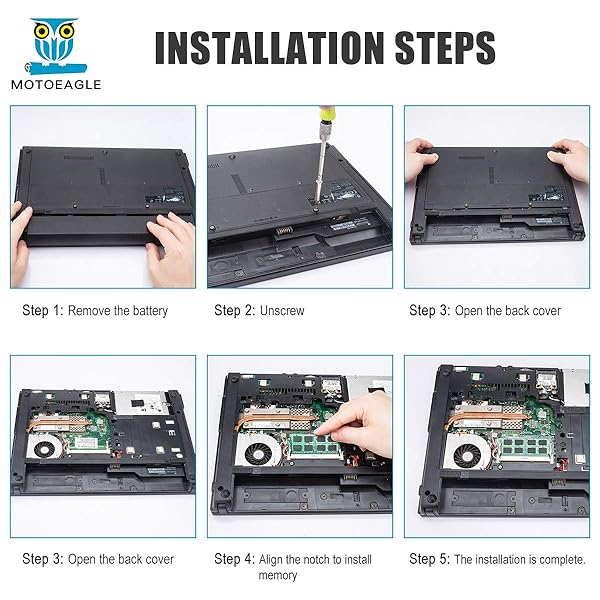 MOTOEAGLE

INSTALLATION STEPS

Step 1: Remove the battery

Step 2: Unscrew

Step 3: Open the back cover

Step 3: Open the back cover

Step 4: Align the notch to install memory

Step 5: The installation is complete.