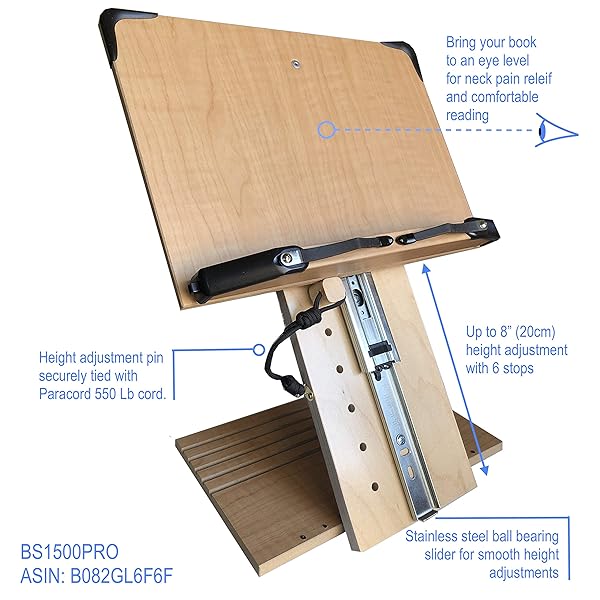 Bring your book to an eye level for neck pain releif and comfortable reading

Up to 8" (20cm) height adjustment with 6 stops

Height adjustment pin securely tied with Paracord 550 Lb cord.

Stainless steel ball bearing slider for smooth height adjustments

BS1500PRO
ASIN: B082GL6F6F