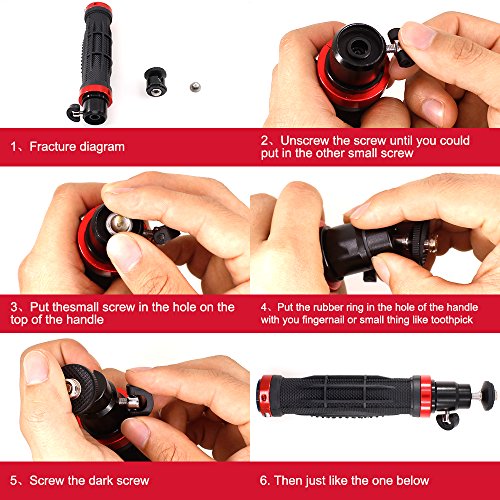 1、Fracture diagram

2、Unscrew the screw until you could put in the other small screw

3、Put thesmall screw in the hole on the top of the handle

4、Put the rubber ring in the hole of the handle with you fingernail or small thing like toothpick

5、Screw the dark screw

6. Then just like the one below