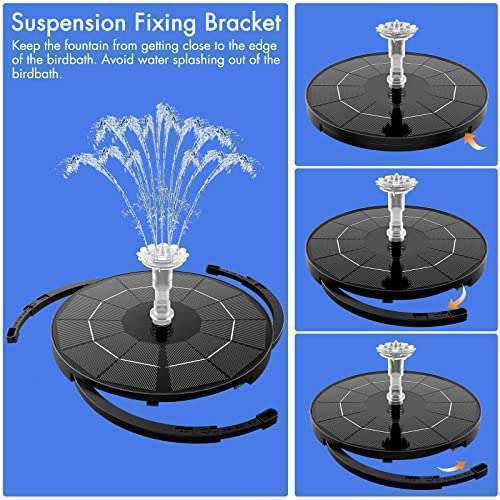 Suspension Fixing Bracket

Keep the fountain from getting close to the edge of the birdbath. Avoid water splashing out of the birdbath.