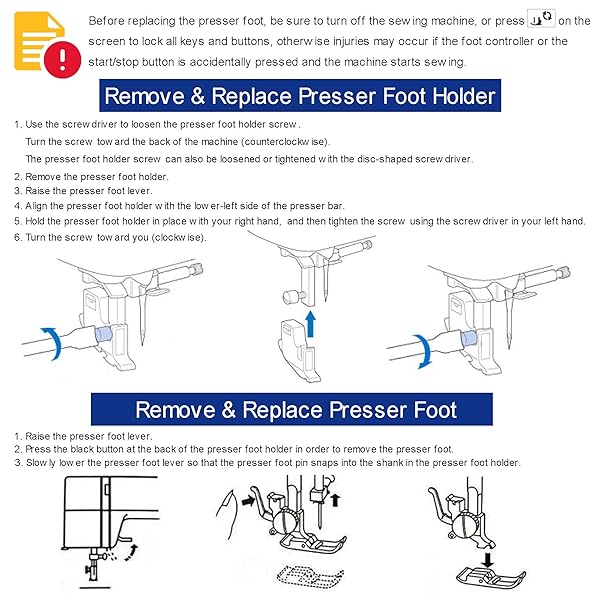 Before replacing the presser foot, be sure to turn off the sewing machine, or press on the screen to lock all keys and buttons, otherwise injuries may occur if the foot controller or the start/stop button is accidentally pressed and the machine starts sewing.

Remove & Replace Presser Foot Holder

1. Use the screwdriver to loosen the presser foot holder screw.
Turn the screw toward the back of the machine (counterclockwise).
The presser foot holder screw can also be loosened or tightened with the disc-shaped screwdriver.
2. Remove the presser foot holder.
3. Raise the presser foot lever.
4. Align the presser foot holder with the lower-left side of the presser bar.
5. Hold the presser foot holder in place with your right hand, and then tighten the screw using the screwdriver in your left hand.
6. Turn the screw toward you (clockwise).

Remove & Replace Presser Foot

1. Raise the presser foot lever.
2. Press the black button at the back of the presser foot holder in order to remove the presser foot.
3. Slowly lower the presser foot lever so that the presser foot pin snaps into the shank in the presser foot holder.