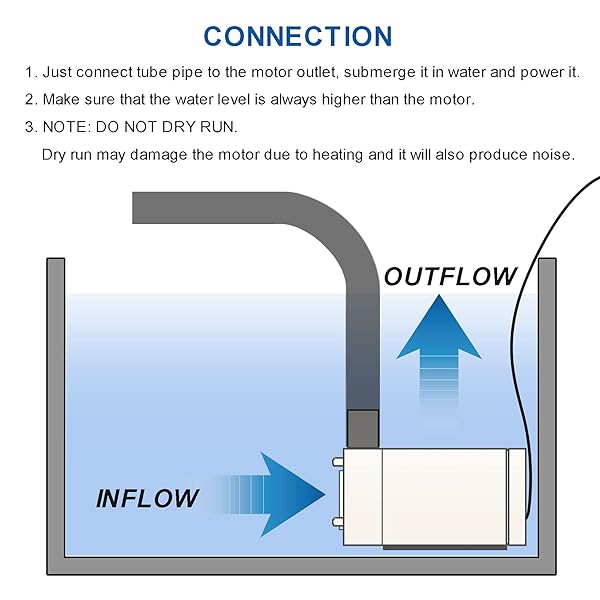 CONNECTION

1. Just connect tube pipe to the motor outlet, submerge it in water and power it.

2. Make sure that the water level is always higher than the motor.

3. NOTE: DO NOT DRY RUN.
Dry run may damage the motor due to heating and it will also produce noise.

OUTFLOW

INFLOW