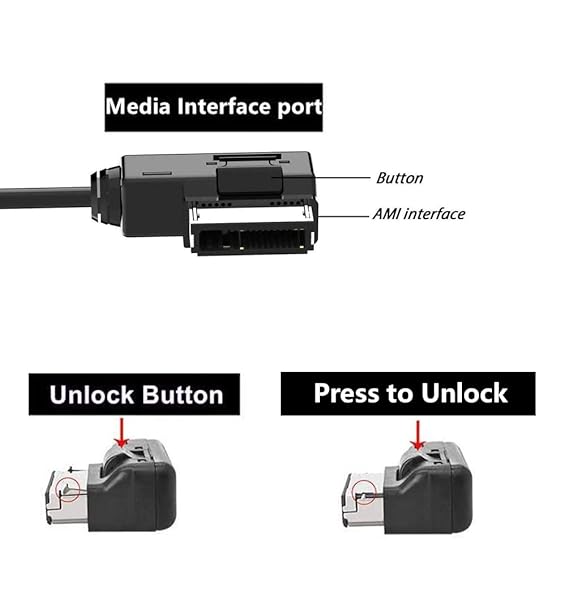 Media Interface port

Button

AMI interface

Unlock Button

Press to Unlock