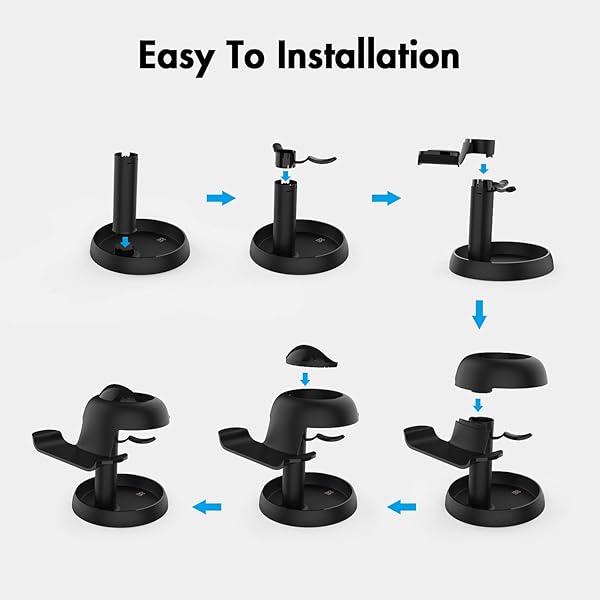 Easy To Installation