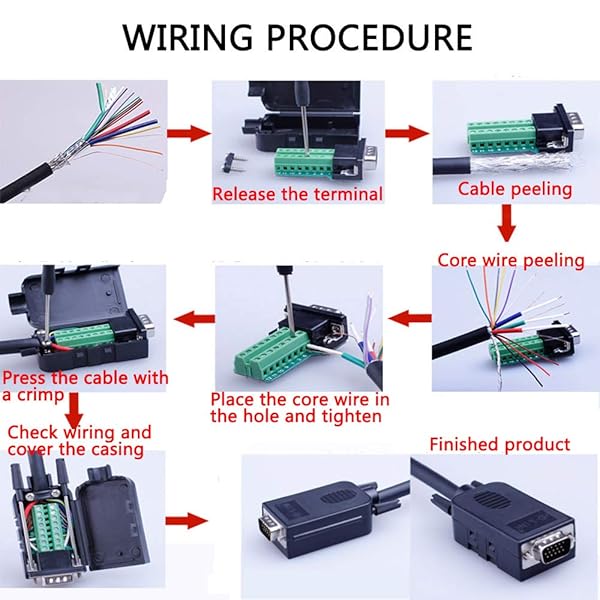 WIRING PROCEDURE

Release the terminal

Cable peeling

Core wire peeling

Place the core wire in the hole and tighten

Press the cable with a crimp

Check wiring and cover the casing

Finished product