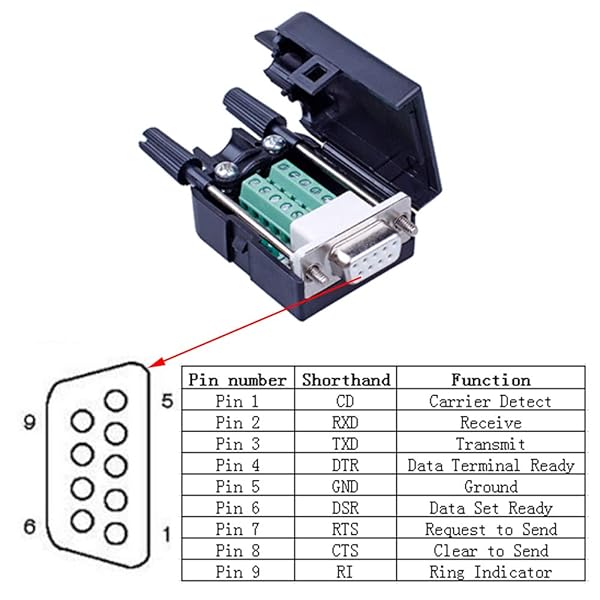 9 5
6 1

| Pin number | Shorthand | Function |
|---|---|---|
| Pin 1 | CD | Carrier Detect |
| Pin 2 | RXD | Receive |
| Pin 3 | TXD | Transmit |
| Pin 4 | DTR | Data Terminal Ready |
| Pin 5 | GND | Ground |
| Pin 6 | DSR | Data Set Ready |
| Pin 7 | RTS | Request to Send |
| Pin 8 | CTS | Clear to Send |
| Pin 9 | RI | Ring Indicator |