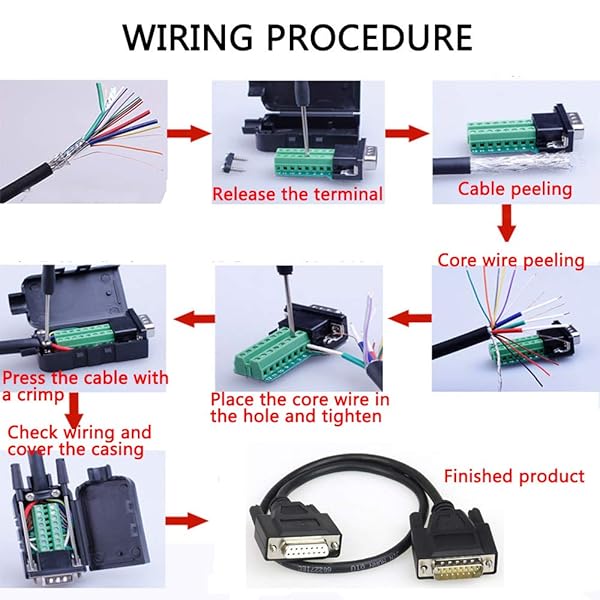 WIRING PROCEDURE

Release the terminal

Cable peeling

Core wire peeling

Place the core wire in the hole and tighten

Press the cable with a crimp

Check wiring and cover the casing

Finished product