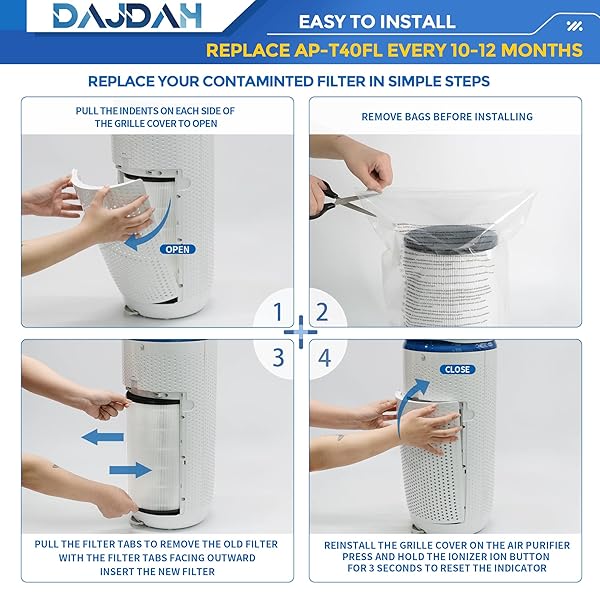 DAJDAH

EASY TO INSTALL

REPLACE AP-T40FL EVERY 10-12 MONTHS

REPLACE YOUR CONTAMINTED FILTER IN SIMPLE STEPS

PULL THE INDENTS ON EACH SIDE OF THE GRILLE COVER TO OPEN

OPEN

REMOVE BAGS BEFORE INSTALLING

1

2

3

4

CLOSE

PULL THE FILTER TABS TO REMOVE THE OLD FILTER WITH THE FILTER TABS FACING OUTWARD INSERT THE NEW FILTER

REINSTALL THE GRILLE COVER ON THE AIR PURIFIER PRESS AND HOLD THE IONIZER ION BUTTON FOR 3 SECONDS TO RESET THE INDICATOR