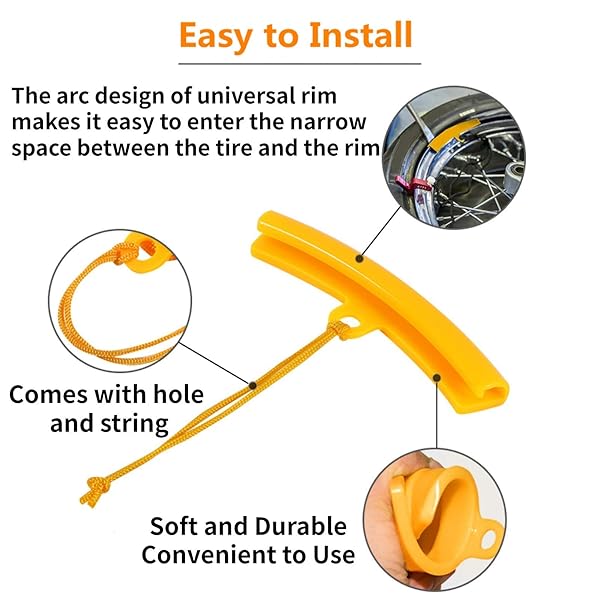 Easy to Install

The arc design of universal rim makes it easy to enter the narrow space between the tire and the rim

Comes with hole and string

Soft and Durable
Convenient to Use