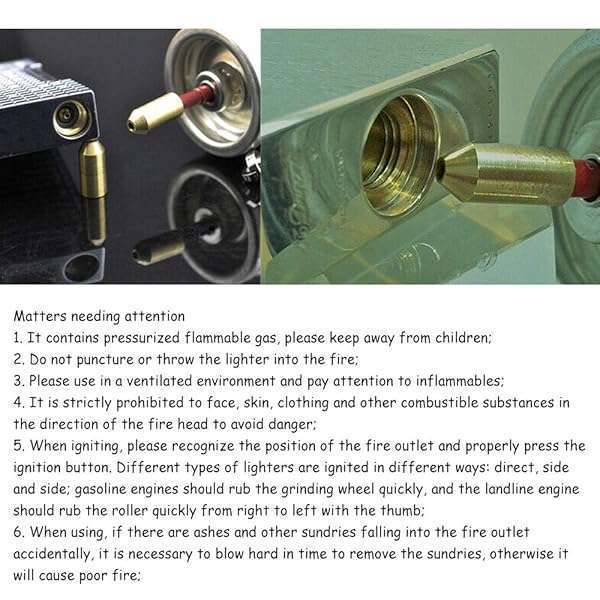 Matters needing attention
1. It contains pressurized flammable gas, please keep away from children;
2. Do not puncture or throw the lighter into the fire;
3. Please use in a ventilated environment and pay attention to inflammables;
4. It is strictly prohibited to face, skin, clothing and other combustible substances in the direction of the fire head to avoid danger;
5. When igniting, please recognize the position of the fire outlet and properly press the ignition button. Different types of lighters are ignited in different ways: direct, side and side; gasoline engines should rub the grinding wheel quickly, and the landline engine should rub the roller quickly from right to left with the thumb;
6. When using, if there are ashes and other sundries falling into the fire outlet accidentally, it is necessary to blow hard in time to remove the sundries, otherwise it will cause poor fire;