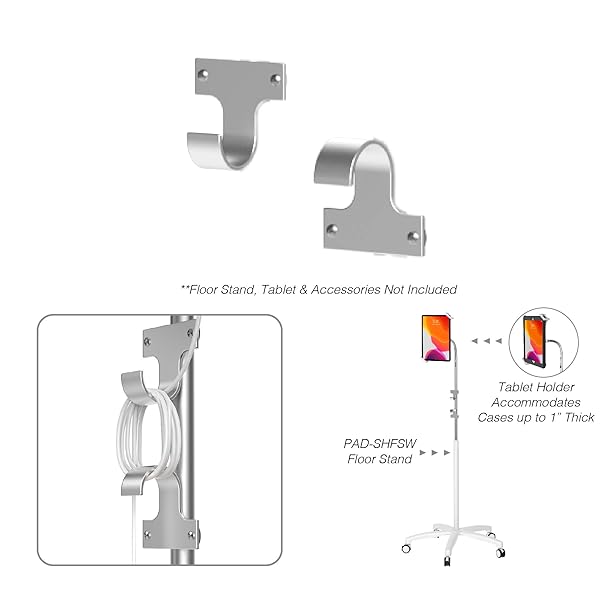 **Floor Stand, Tablet & Accessories Not Included

Tablet Holder Accommodates Cases up to 1" Thick

PAD-SHFSW Floor Stand