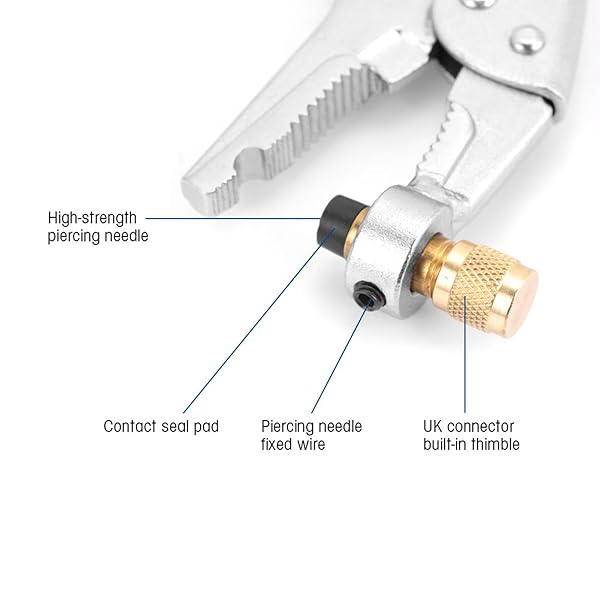 High-strength piercing needle

Contact seal pad

Piercing needle fixed wire

UK connector built-in thimble