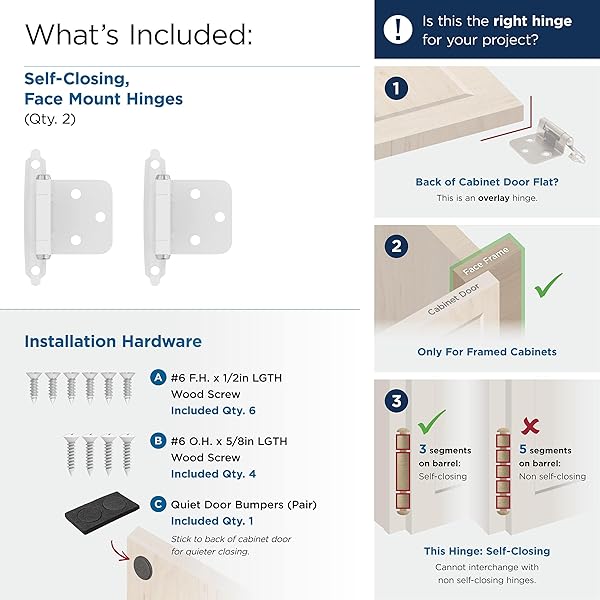 What's Included:

Self-Closing, Face Mount Hinges
(Qty. 2)

Installation Hardware

A #6 F.H. x 1/2in LGTH Wood Screw
Included Qty. 6

B #6 O.H. x 5/8in LGTH Wood Screw
Included Qty. 4

C Quiet Door Bumpers (Pair)
Included Qty. 1
Stick to back of cabinet door for quieter closing.

! Is this the right hinge for your project?

1

Back of Cabinet Door Flat?
This is an overlay hinge.

2

Face Frame
Cabinet Door

Only For Framed Cabinets

3

3 segments on barrel:
Self-closing

5 segments on barrel:
Non self-closing

This Hinge: Self-Closing
Cannot interchange with non self-closing hinges.