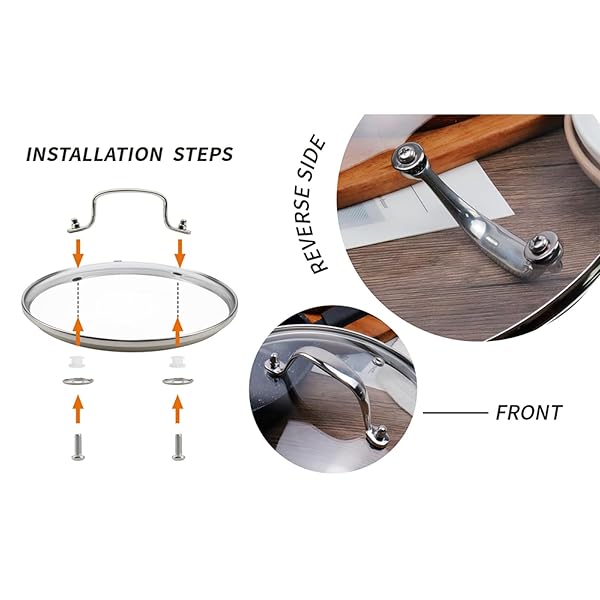 INSTALLATION STEPS

REVERSE SIDE

FRONT