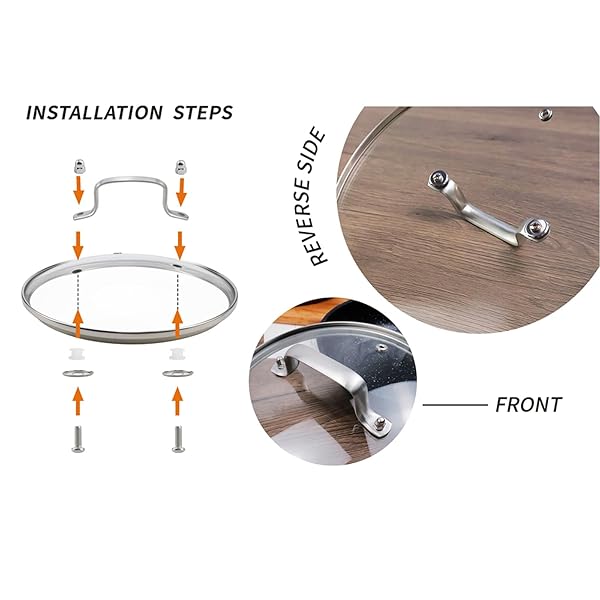 INSTALLATION STEPS

REVERSE SIDE

FRONT