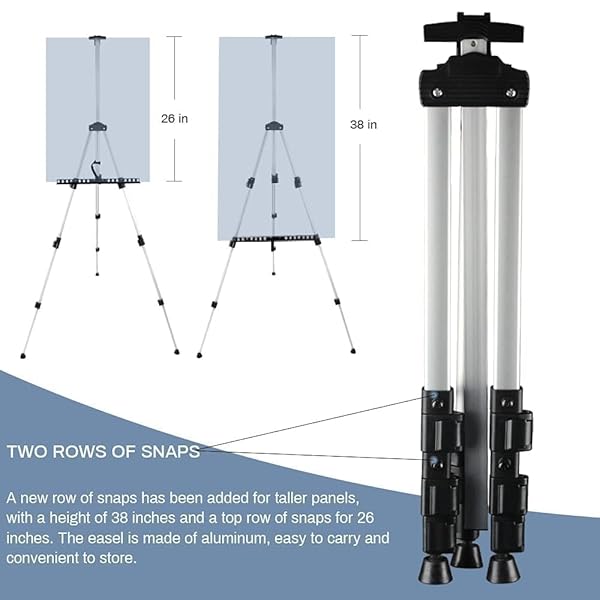 26 in

38 in

TWO ROWS OF SNAPS

A new row of snaps has been added for taller panels, with a height of 38 inches and a top row of snaps for 26 inches. The easel is made of aluminum, easy to carry and convenient to store.