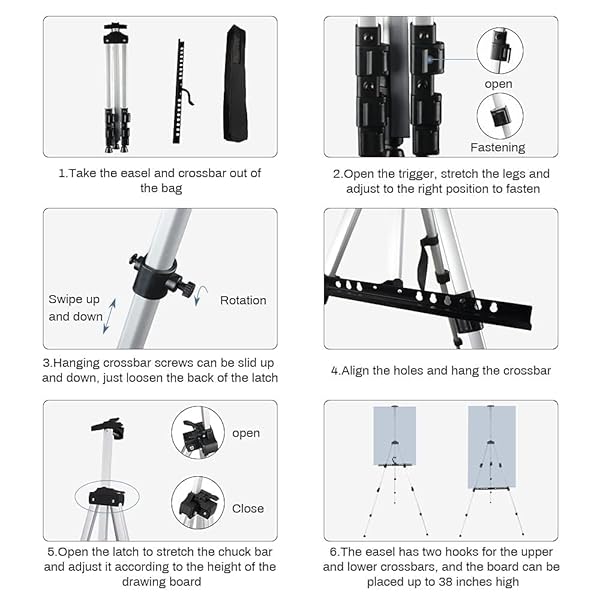 1.Take the easel and crossbar out of the bag

open

Fastening

2.Open the trigger, stretch the legs and adjust to the right position to fasten

Swipe up and down

Rotation

3.Hanging crossbar screws can be slid up and down, just loosen the back of the latch

4.Align the holes and hang the crossbar

open

Close

5.Open the latch to stretch the chuck bar and adjust it according to the height of the drawing board

6.The easel has two hooks for the upper and lower crossbars, and the board can be placed up to 38 inches high