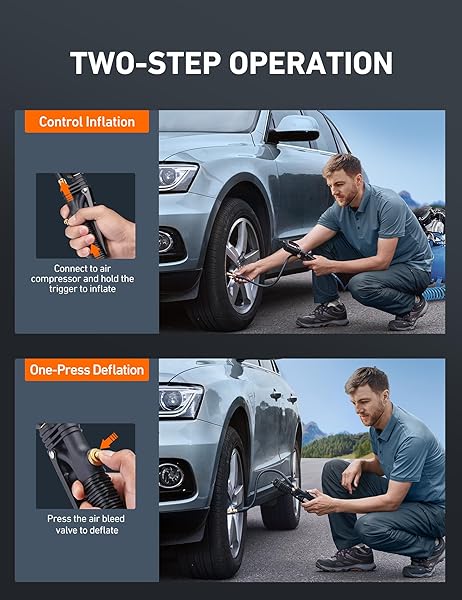 TWO-STEP OPERATION

Control Inflation

Connect to air compressor and hold the trigger to inflate

One-Press Deflation

Press the air bleed valve to deflate