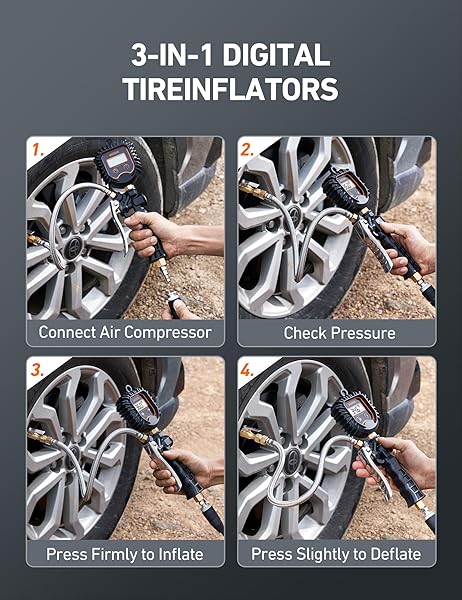 3-IN-1 DIGITAL TIREINFLATORS

1.

Connect Air Compressor

2.

Check Pressure

3.

Press Firmly to Inflate

4.

Press Slightly to Deflate