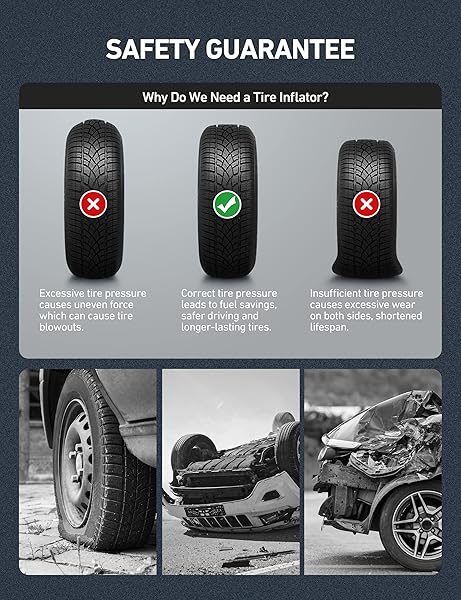 SAFETY GUARANTEE

Why Do We Need a Tire Inflator?

Excessive tire pressure causes uneven force which can cause tire blowouts.

Correct tire pressure leads to fuel savings, safer driving and longer-lasting tires.

Insufficient tire pressure causes excessive wear on both sides, shortened lifespan.