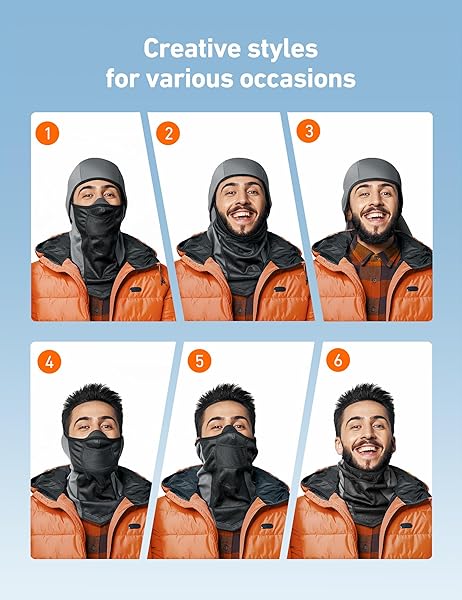 Creative styles
for various occasions

1

2

3

4

5

6