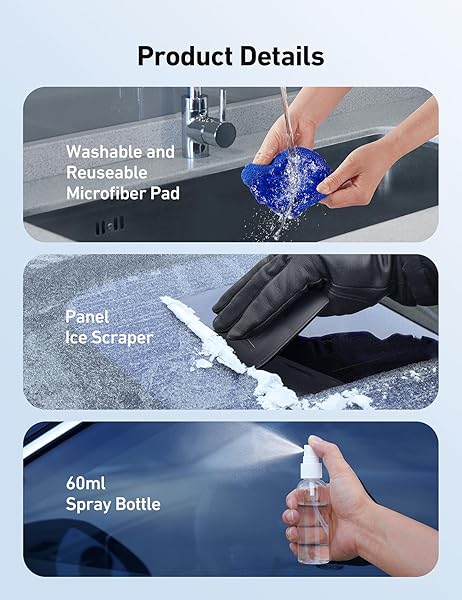 Product Details

Washable and Reuseable Microfiber Pad

Panel Ice Scraper

60ml Spray Bottle