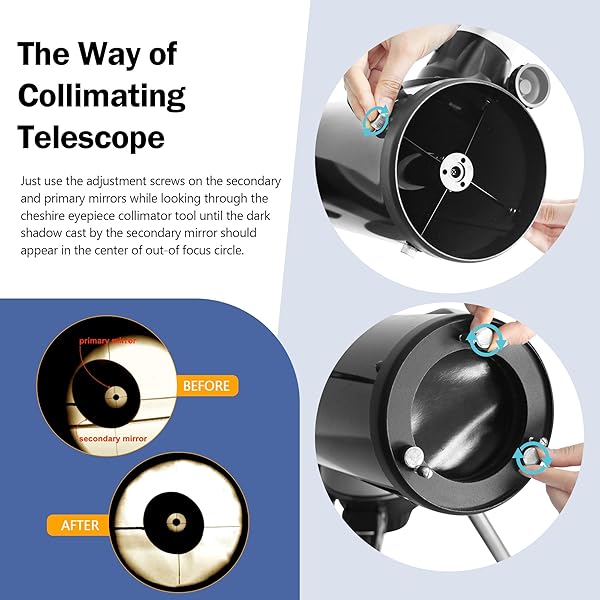 The Way of Collimating Telescope

Just use the adjustment screws on the secondary and primary mirrors while looking through the cheshire eyepiece collimator tool until the dark shadow cast by the secondary mirror should appear in the center of out-of focus circle.

primary mirror

BEFORE

secondary mirror

AFTER