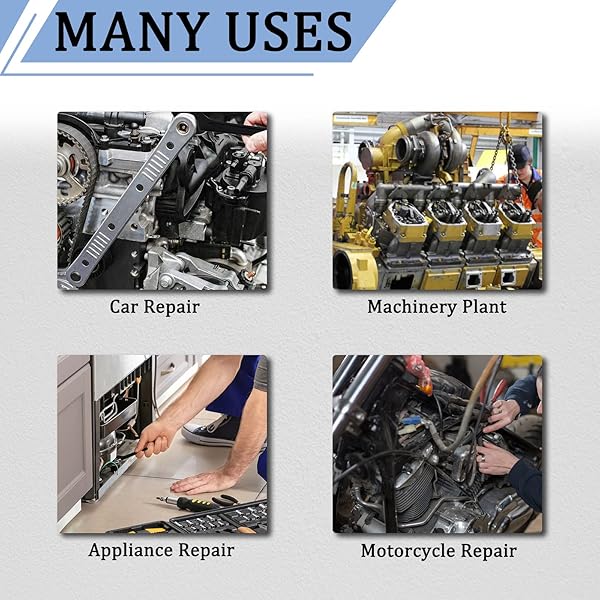 MANY USES

Car Repair

Machinery Plant

Appliance Repair

Motorcycle Repair