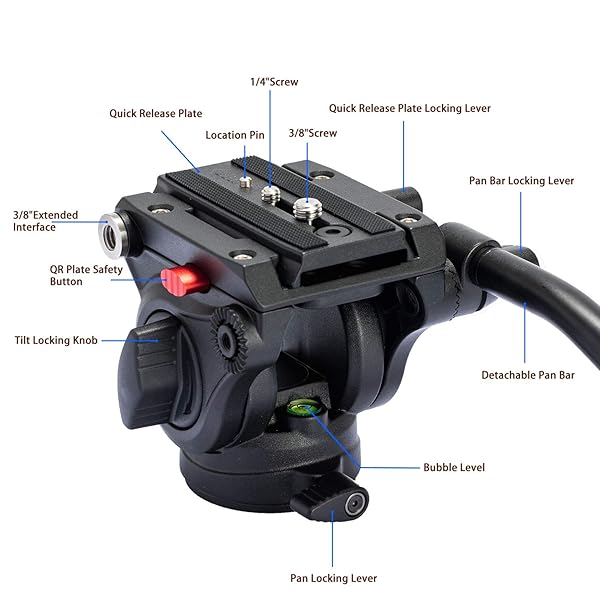 1/4"Screw

Quick Release Plate

Quick Release Plate Locking Lever

Location Pin

3/8"Screw

Pan Bar Locking Lever

3/8"Extended Interface

QR Plate Safety Button

Tilt Locking Knob

Detachable Pan Bar

Bubble Level

Pan Locking Lever