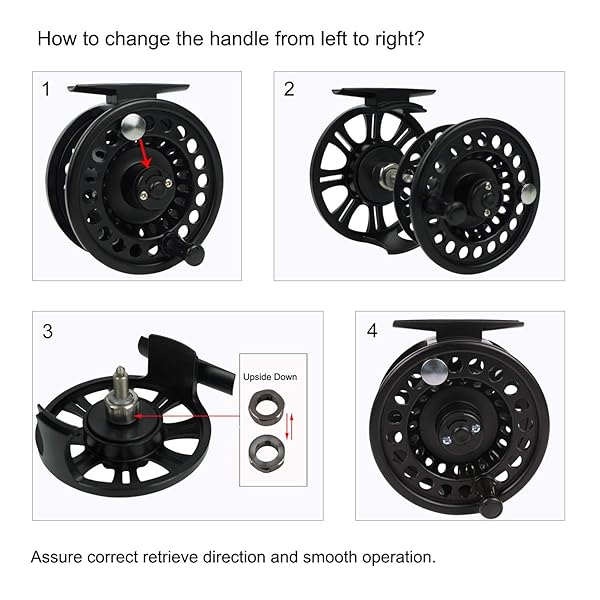 How to change the handle from left to right?

1

2

3

Upside Down

4

Assure correct retrieve direction and smooth operation.