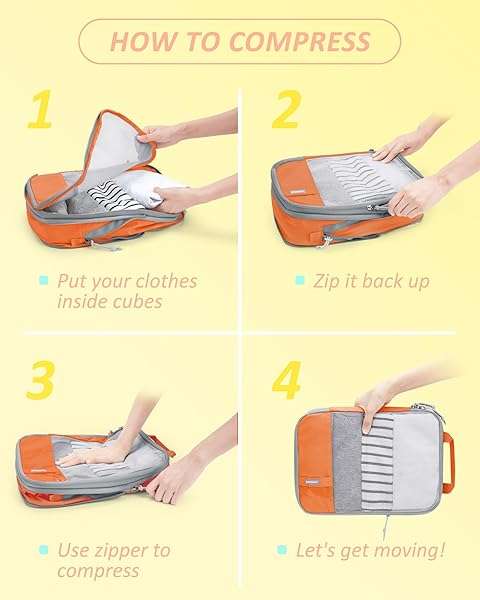 HOW TO COMPRESS

1

Put your clothes inside cubes

2

Zip it back up

3

Use zipper to compress

4

Let's get moving!