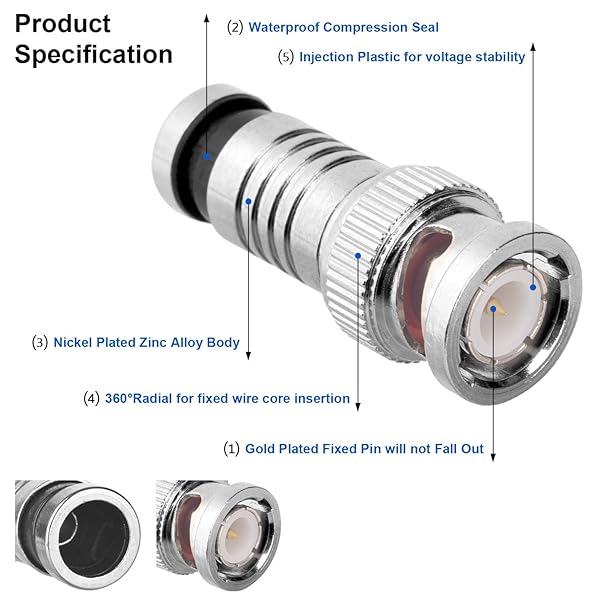 Product Specification

(2) Waterproof Compression Seal

(5) Injection Plastic for voltage stability

(3) Nickel Plated Zinc Alloy Body

(4) 360°Radial for fixed wire core insertion

(1) Gold Plated Fixed Pin will not Fall Out