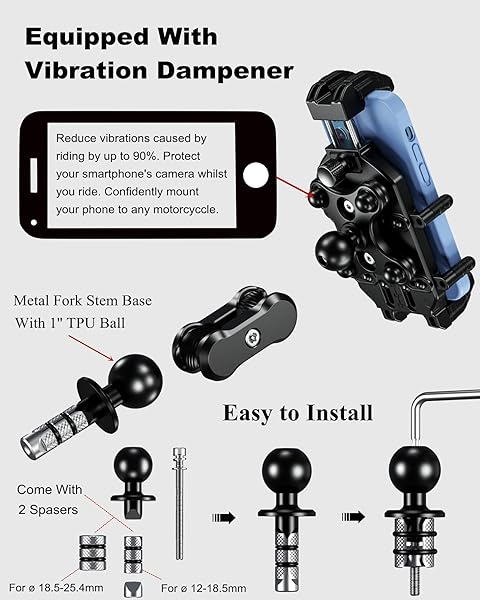 Equipped With Vibration Dampener

Reduce vibrations caused by riding by up to 90%. Protect your smartphone's camera whilst you ride. Confidently mount your phone to any motorcyccle.

Metal Fork Stem Base With 1" TPU Ball

Easy to Install

Come With 2 Spasers

For ø 18.5-25.4mm

For ø 12-18.5mm