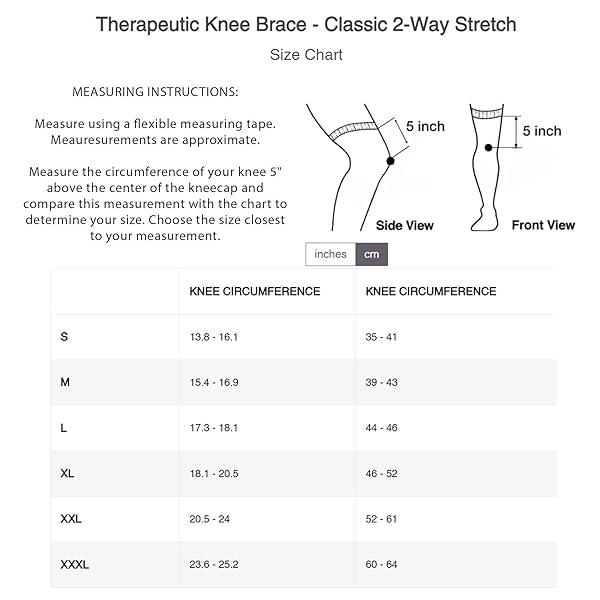 Therapeutic Knee Brace - Classic 2-Way Stretch

Size Chart

MEASURING INSTRUCTIONS:

Measure using a flexible measuring tape. Meauresurements are approximate.

Measure the circumference of your knee 5" above the center of the kneecap and compare this measurement with the chart to determine your size. Choose the size closest to your measurement.

5 inch

Side View

5 inch

Front View

inches cm

| | KNEE CIRCUMFERENCE | KNEE CIRCUMFERENCE |
|---|---|---|
| S | 13.8 - 16.1 | 35 - 41 |
| M | 15.4 - 16.9 | 39 - 43 |
| L | 17.3 - 18.1 | 44 - 46 |
| XL | 18.1 - 20.5 | 46 - 52 |
| XXL | 20.5 - 24 | 52 - 61 |
| XXXL | 23.6 - 25.2 | 60 - 64 |