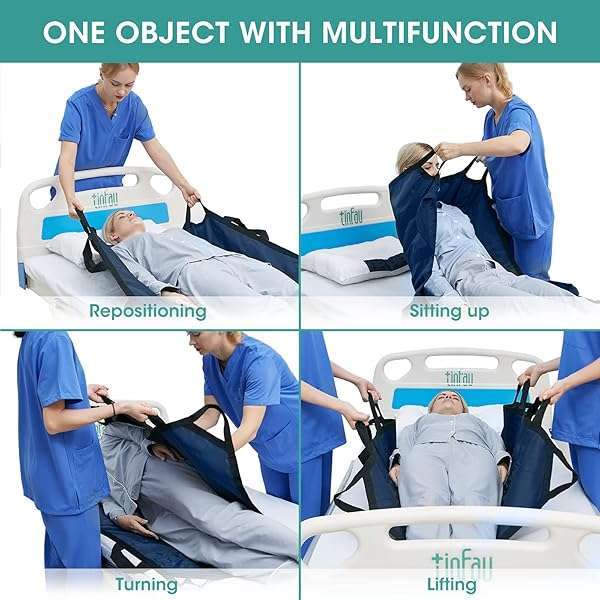 ONE OBJECT WITH MULTIFUNCTION

tinfau

Repositioning

tinfau

Sitting up

Turning

tinfau

tinfau

Lifting