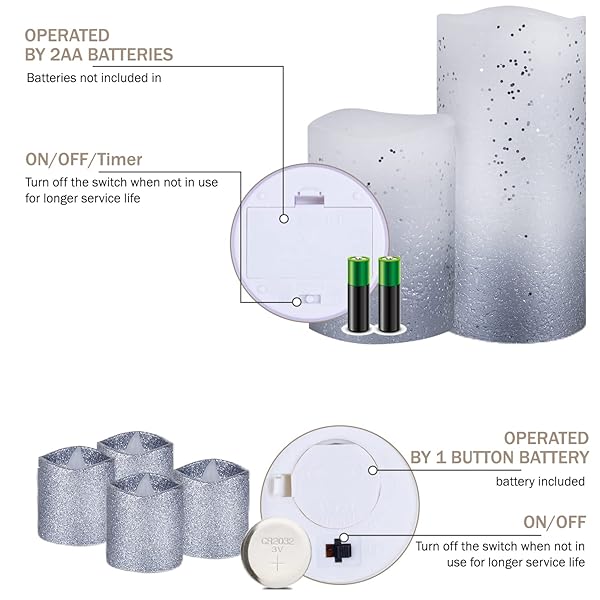 OPERATED
BY 2AA BATTERIES
Batteries not included in

ON/OFF/Timer
Turn off the switch when not in use for longer service life

OPERATED
BY 1 BUTTON BATTERY
battery included

ON/OFF
Turn off the switch when not in use for longer service life

CR2032
3V
+