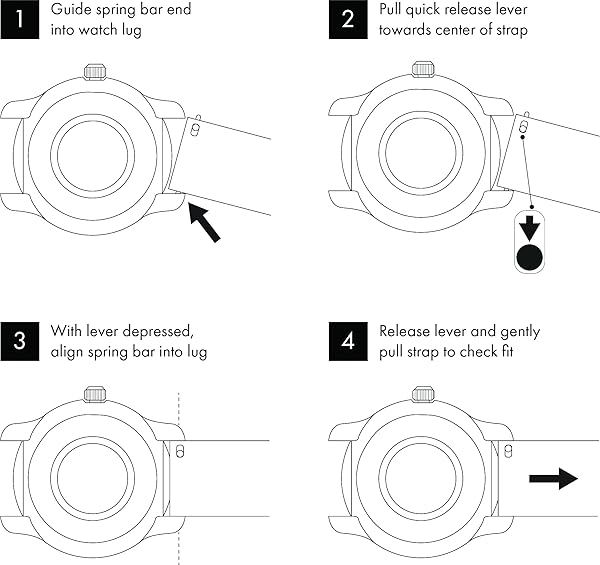 1 Guide spring bar end into watch lug

2 Pull quick release lever towards center of strap

3 With lever depressed, align spring bar into lug

4 Release lever and gently pull strap to check fit