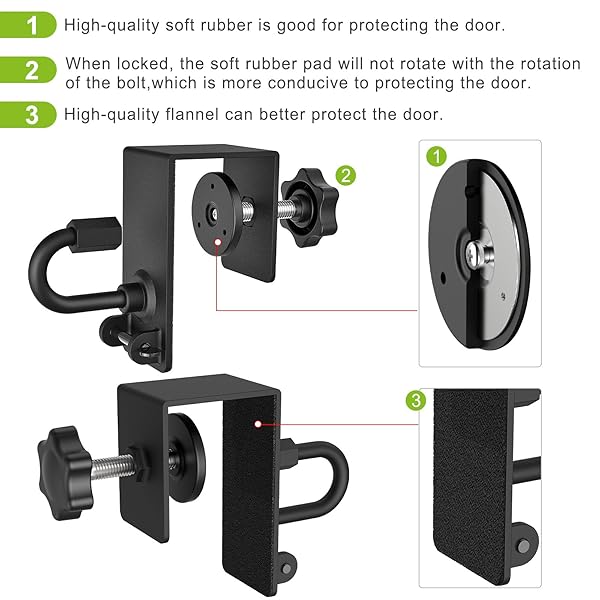 1 High-quality soft rubber is good for protecting the door.

2 When locked, the soft rubber pad will not rotate with the rotation of the bolt,which is more conducive to protecting the door.

3 High-quality flannel can better protect the door.

2

1

3