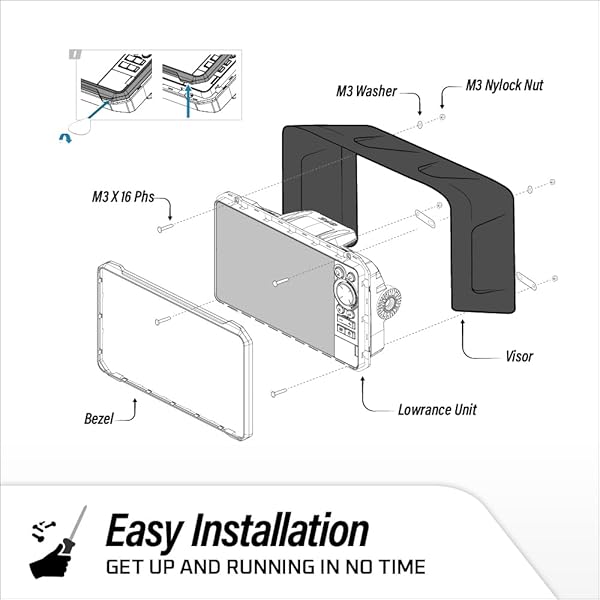 1

M3 Washer

M3 Nylock Nut

M3 X 16 Phs

Visor

Lowrance Unit

Bezel

Easy Installation
GET UP AND RUNNING IN NO TIME