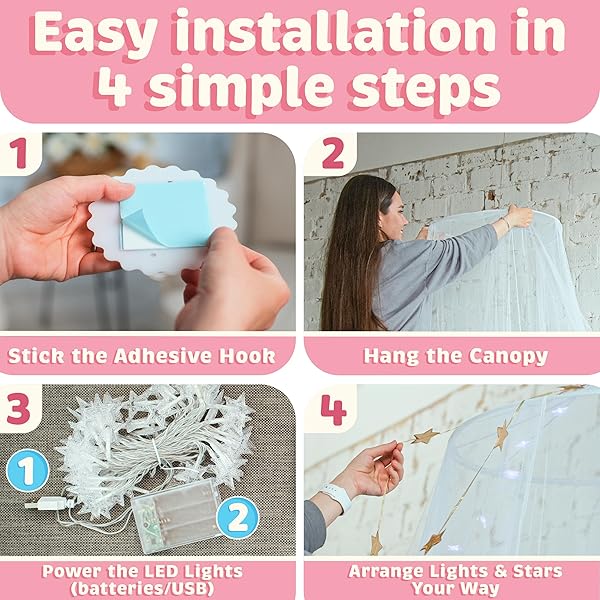 Easy installation in 4 simple steps

1

Stick the Adhesive Hook

2

Hang the Canopy

3

1

2

Power the LED Lights (batteries/USB)

4

Arrange Lights & Stars Your Way