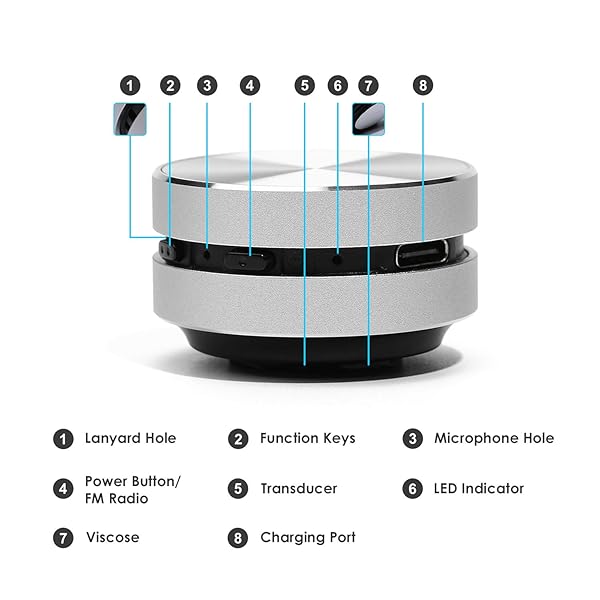 1 2 3 4 5 6 7 8

1 Lanyard Hole
2 Function Keys
3 Microphone Hole

4 Power Button/ FM Radio
5 Transducer
6 LED Indicator

7 Viscose
8 Charging Port