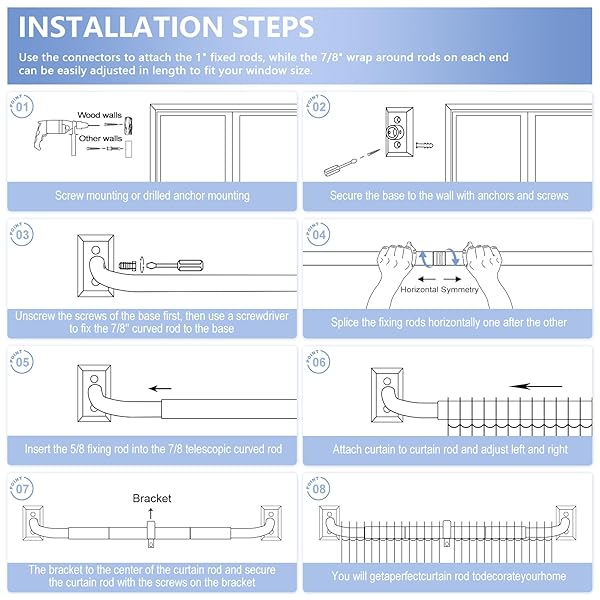 INSTALLATION STEPS

Use the connectors to attach the 1" fixed rods, while the 7/8" wrap around rods on each end can be easily adjusted in length to fit your window size.

POINT 01

Wood walls

Other walls

Screw mounting or drilled anchor mounting

POINT 02

Secure the base to the wall with anchors and screws

POINT 03

Unscrew the screws of the base first, then use a screwdriver to fix the 7/8" curved rod to the base

POINT 04

Horizontal Symmetry

Splice the fixing rods horizontally one after the other

POINT 05

Insert the 5/8 fixing rod into the 7/8 telescopic curved rod

POINT 06

Attach curtain to curtain rod and adjust left and right

POINT 07

Bracket

The bracket to the center of the curtain rod and secure the curtain rod with the screws on the bracket

POINT 08

You will getaperfectcurtain rod todecorateyourhome